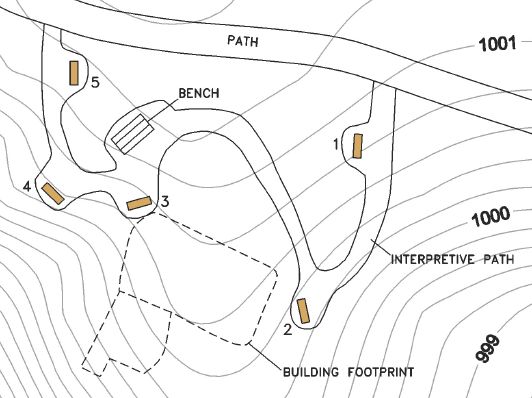 PATH

1001

5

BENCH

1

4

3

1000

INTERPRETIVE PATH

2

999

BUILDING FOOTPRINT